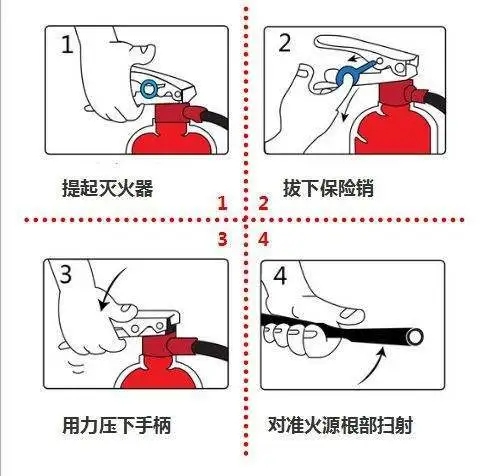 1

提起灭火器

2

拔下保险销

1 2

3 4

3

用力压下手柄

4

对准火源根部扫射